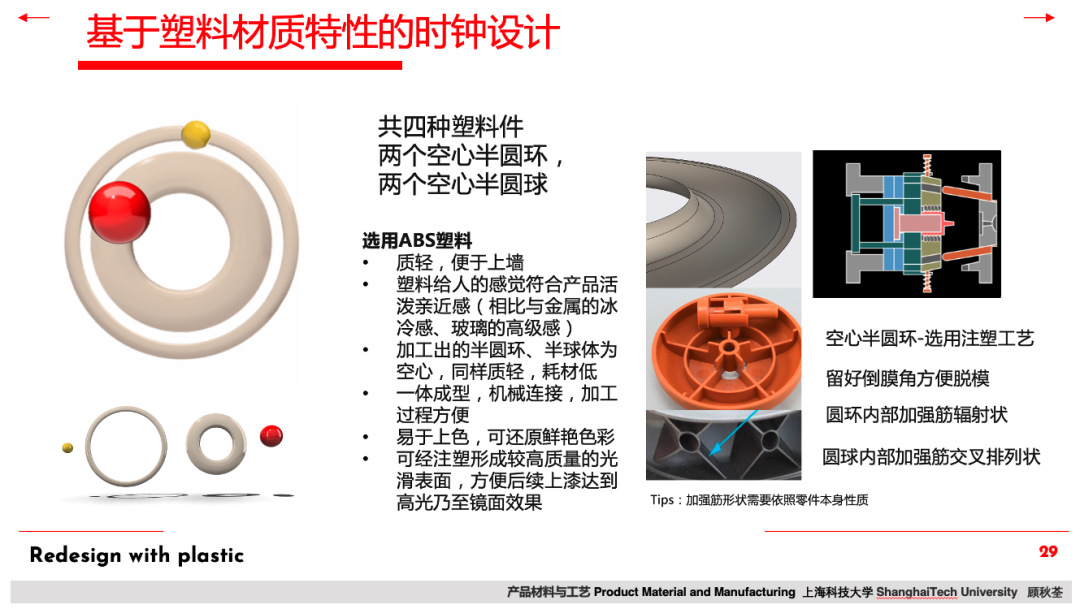 基于塑料材质特性的时钟设计

共四种塑料件
两个空心半圆环，
两个空心半圆球

选用ABS塑料
• 质轻，便于上墙
• 塑料给人的感觉符合产品活泼亲近感（相比与金属的冰冷感、玻璃的高级感）
• 加工出的半圆环、半球体为空心，同样质轻，耗材低
• 一体成型，机械连接，加工过程方便
• 易于上色，可还原鲜艳色彩
• 可经注塑形成较高质量的光滑表面，方便后续上漆达到高光乃至镜面效果

空心半圆环-选用注塑工艺
留好倒膜角方便脱模
圆环内部加强筋辐射状
圆球内部加强筋交叉排列状

Tips：加强筋形状需要依照零件本身性质

Redesign with plastic

29

产品材料与工艺 Product Material and Manufacturing 上海科技大学 ShanghaiTech University 顾秋荃