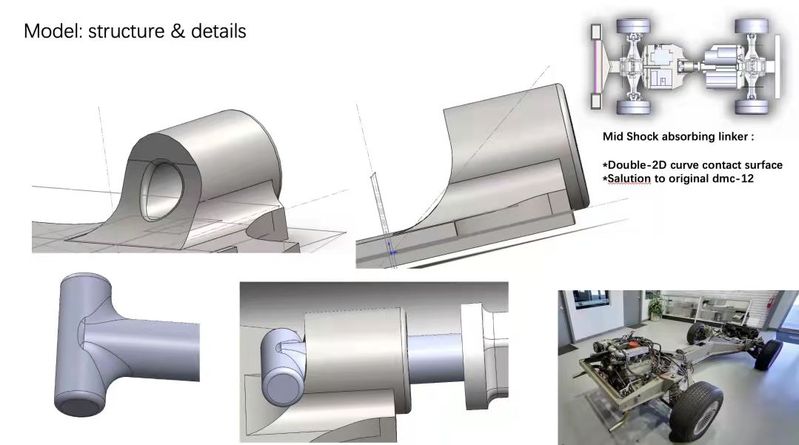 Model: structure & details

Mid Shock absorbing linker :

*Double-2D curve contact surface
*Salution to original dmc-12